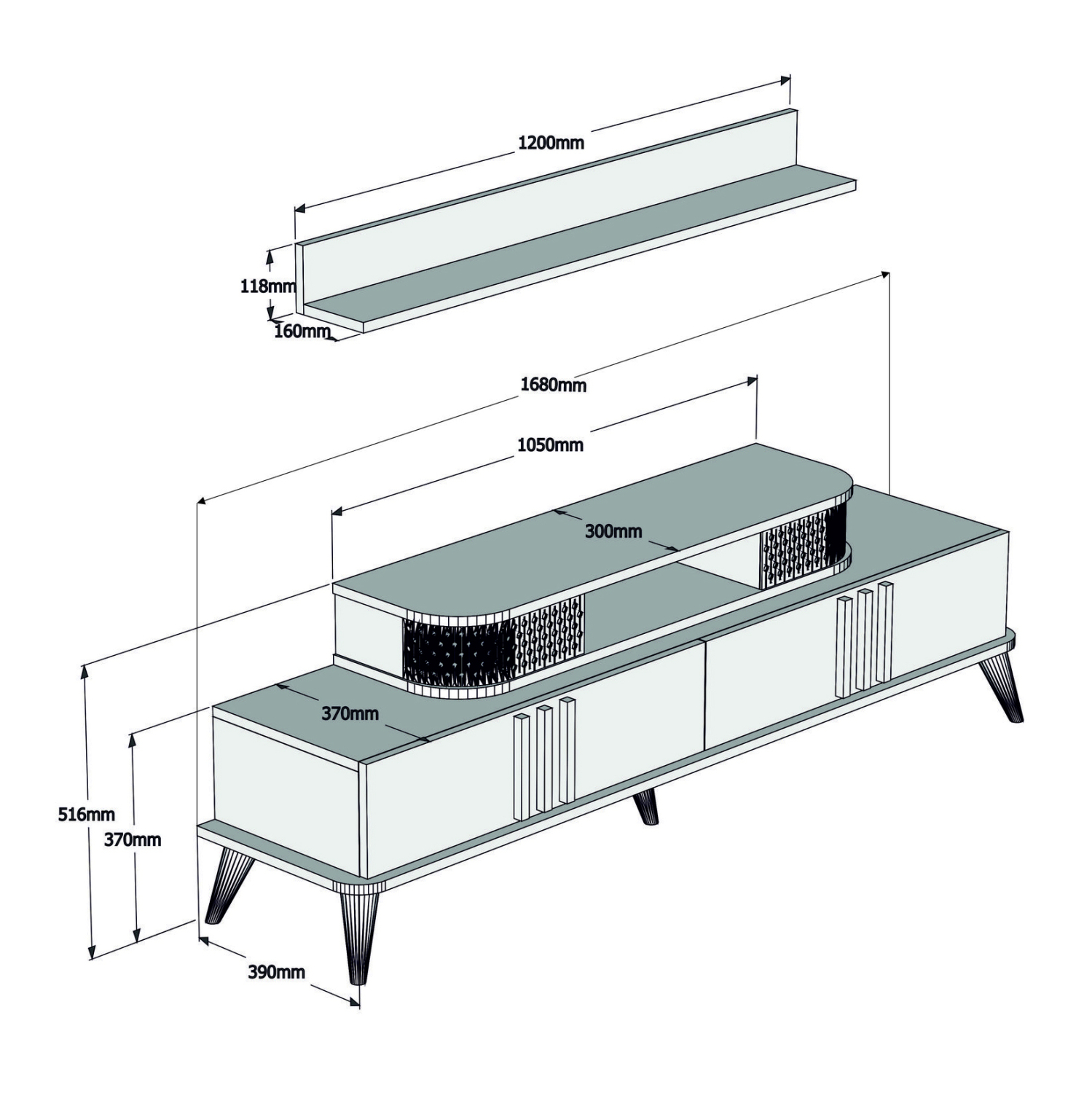 1200mm
118mm
160mm
1680mm
1050mm
300mm
370mm
516mm
370mm
390mm